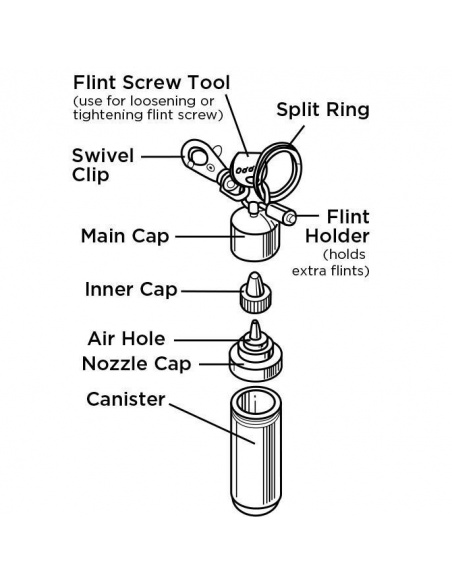 Flint Screw Tool
(use for loosening or tightening flint screw)

Split Ring

Swivel Clip

Flint Holder
(holds extra flints)

Main Cap

Inner Cap

Air Hole

Nozzle Cap

Canister